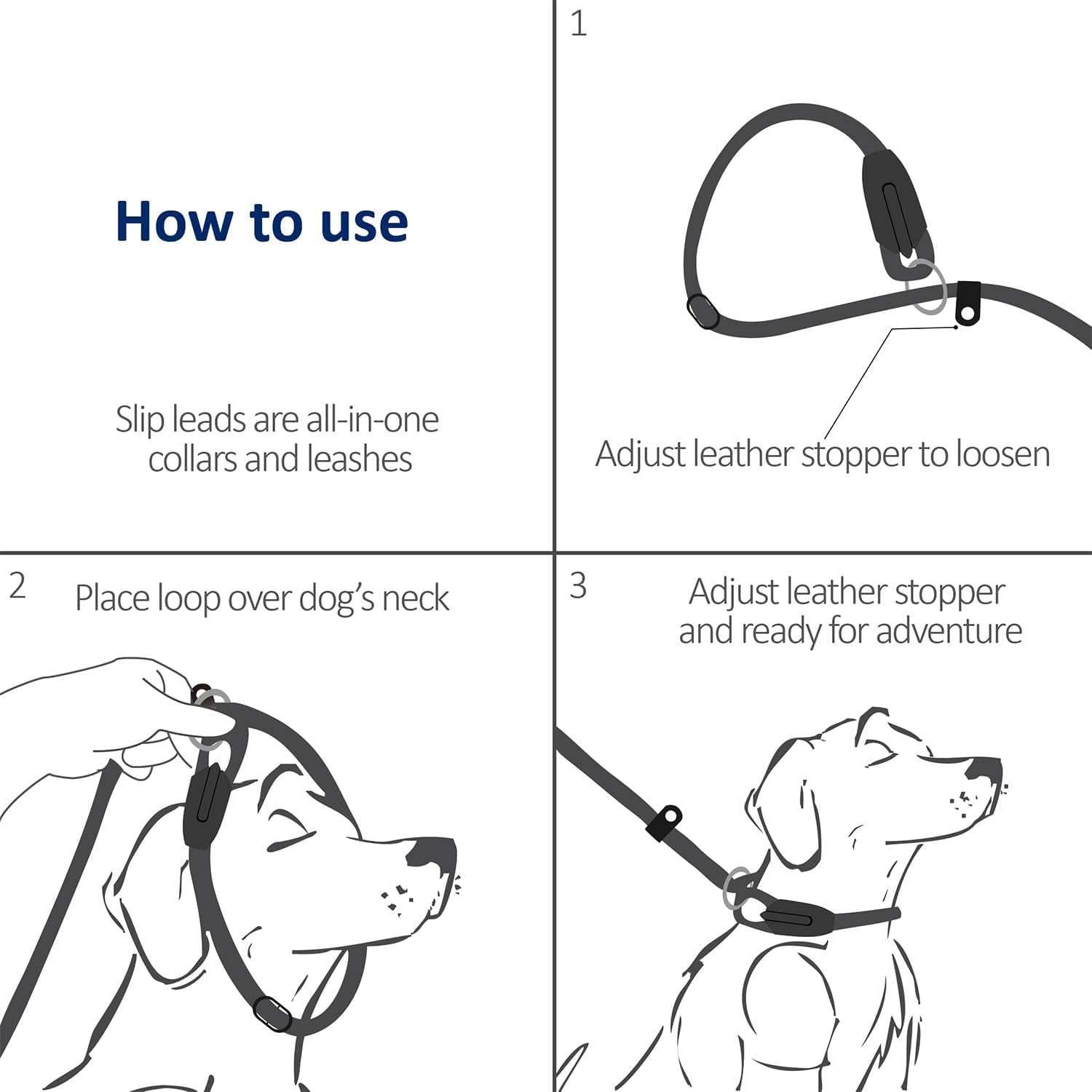 How to use

Slip leads are all-in-one collars and leashes

1

Adjust leather stopper to loosen

2

Place loop over dog's neck

3

Adjust leather stopper and ready for adventure